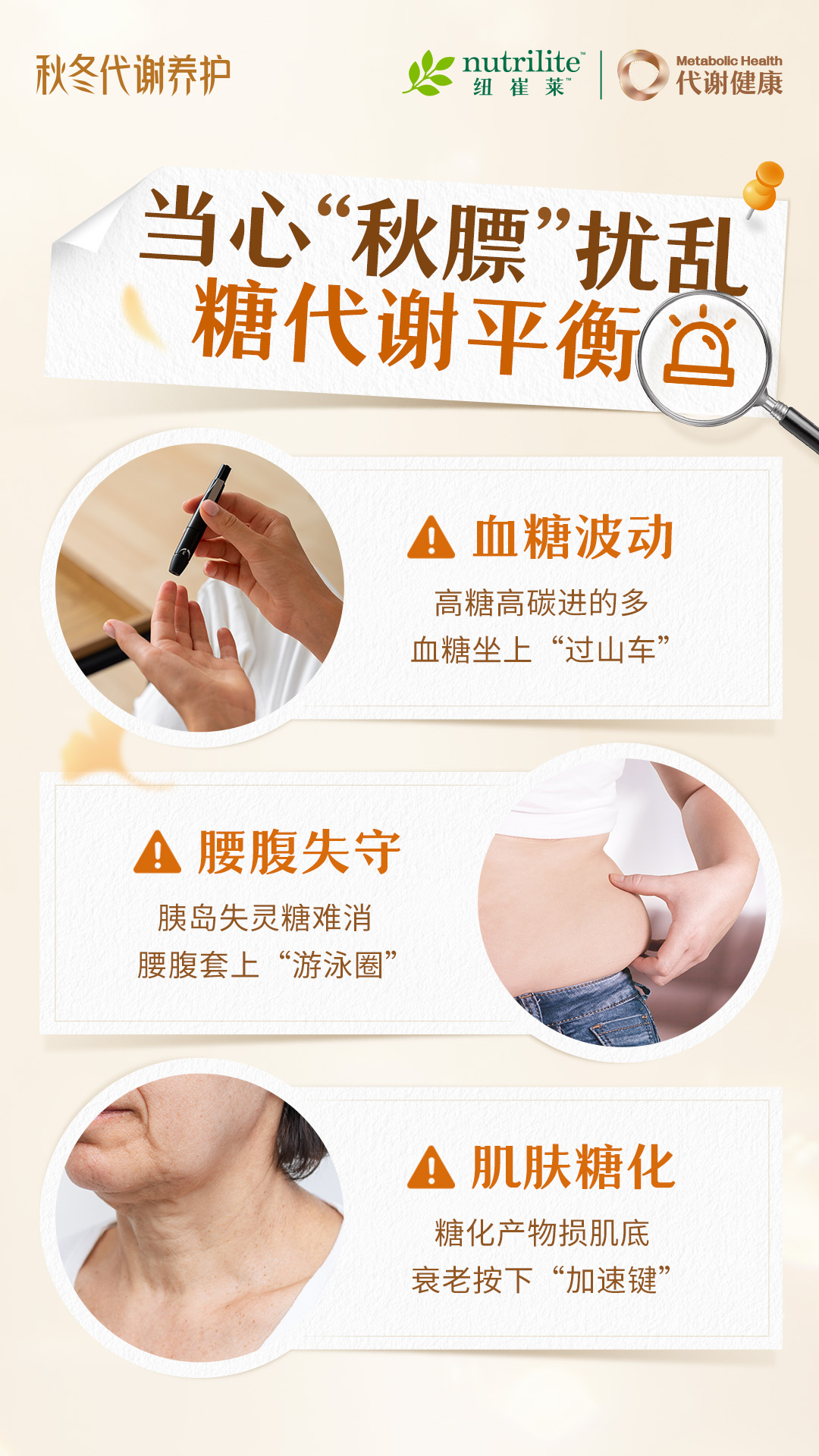 秋冬代谢养护

nutrilite™ 纽崔莱™

Metabolic Health 代谢健康

当心“秋膘”扰乱 糖代谢平衡

血糖波动

高糖高碳进的多
血糖坐上“过山车”

腰腹失守

胰岛失灵糖难消
腰腹套上“游泳圈”

肌肤糖化

糖化产物损肌底
衰老按下“加速键”